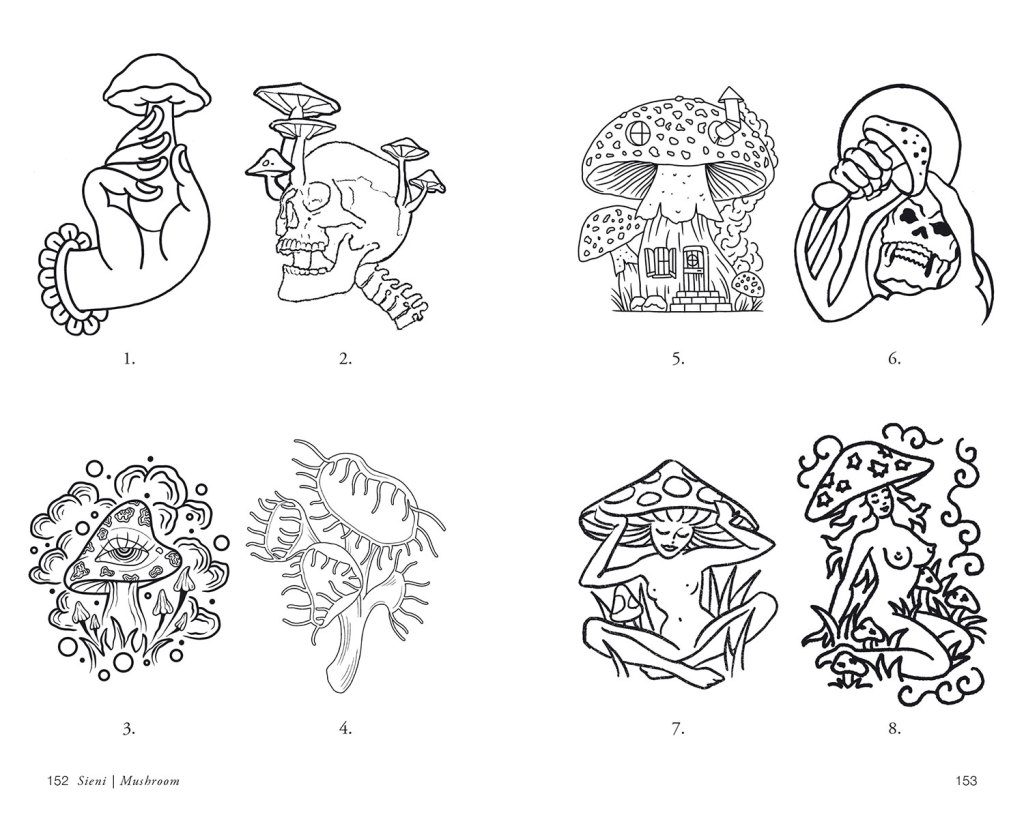 1. 2.

3. 4.

152 Sieni | Mushroom

5. 6.

7. 8.

153